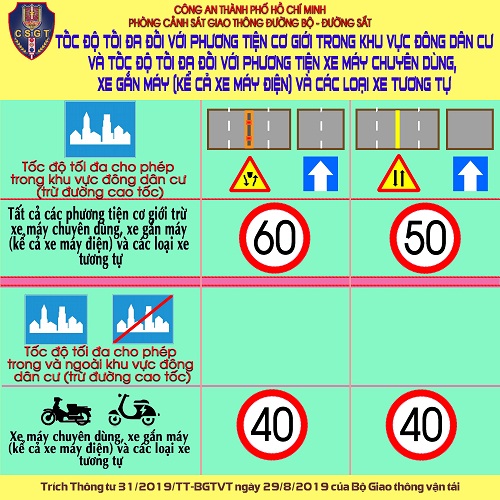 CSGT

CÔNG AN THÀNH PHỐ HỒ CHÍ MINH
PHÒNG CẢNH SÁT GIAO THÔNG ĐƯỜNG BỘ - ĐƯỜNG SẮT
TỐC ĐỘ TỐI ĐA ĐỐI VỚI PHƯƠNG TIỆN CƠ GIỚI TRONG KHU VỰC ĐÔNG DÂN CƯ VÀ TỐC ĐỘ TỐI ĐA ĐỐI VỚI PHƯƠNG TIỆN XE MÁY CHUYÊN DÙNG, XE GẮN MÁY (KỂ CẢ XE MÁY ĐIỆN) VÀ CÁC LOẠI XE TƯƠNG TỰ

Tốc độ tối đa cho phép trong khu vực đông dân cư (trừ đường cao tốc)

Tất cả các phương tiện cơ giới trừ xe máy chuyên dùng, xe gắn máy (kể cả xe máy điện) và các loại xe tương tự

60

50

Tốc độ tối đa cho phép trong và ngoài khu vực đông dân cư (trừ đường cao tốc)

Xe máy chuyên dùng, xe gắn máy (kể cả xe máy điện) và các loại xe tương tự

40

40

Trích Thông tư 31/2019/TT-BGTVT ngày 29/8/2019 của Bộ Giao thông vận tải